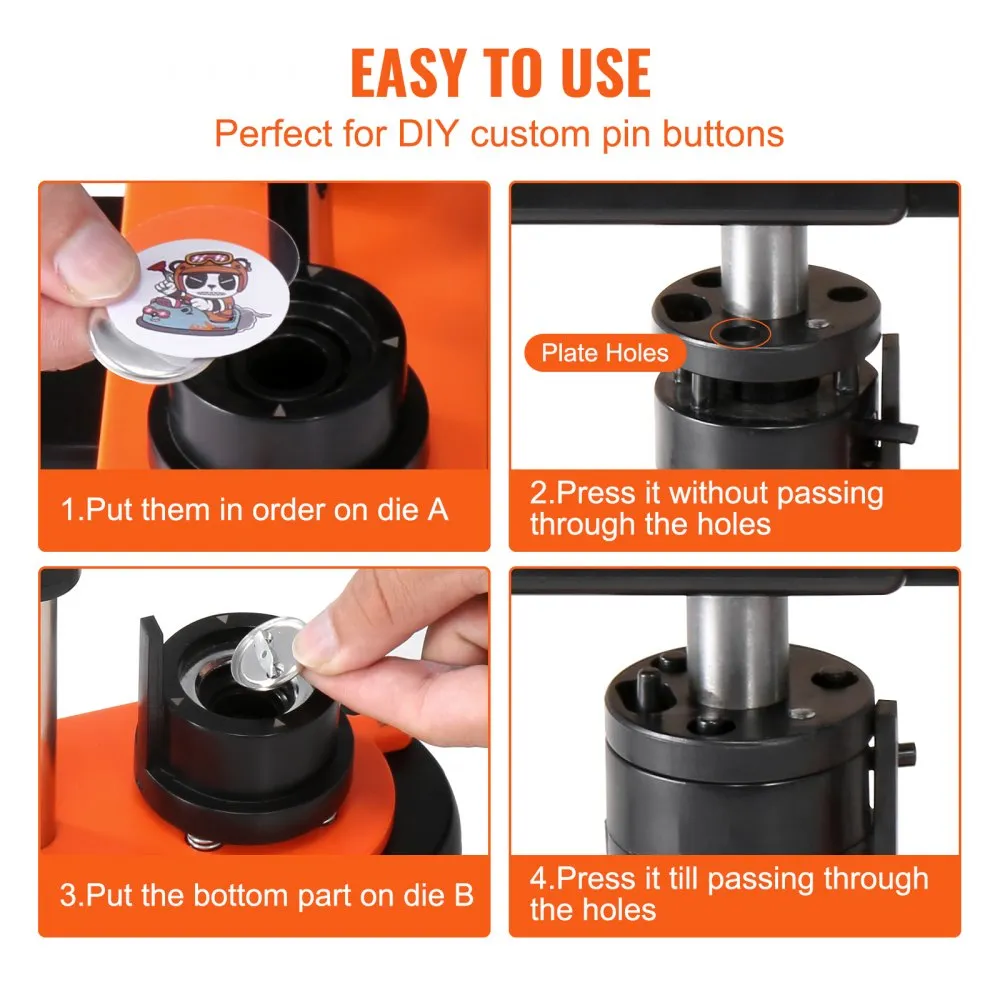 EASY TO USE
Perfect for DIY custom pin buttons

1.Put them in order on die A

Plate Holes

2.Press it without passing through the holes

3.Put the bottom part on die B

4.Press it till passing through the holes